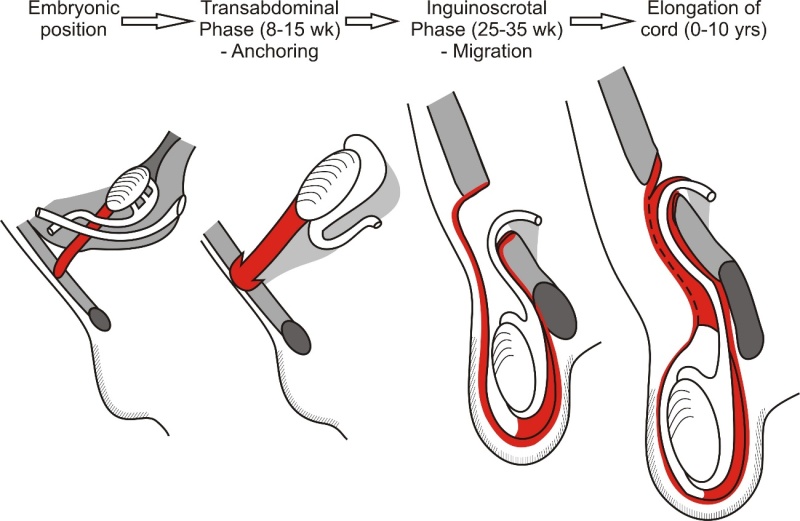 Embryonic position

Transabdominal Phase (8-15 wk) - Anchoring

Inguinoscrotal Phase (25-35 wk) - Migration

Elongation of cord (0-10 yrs)